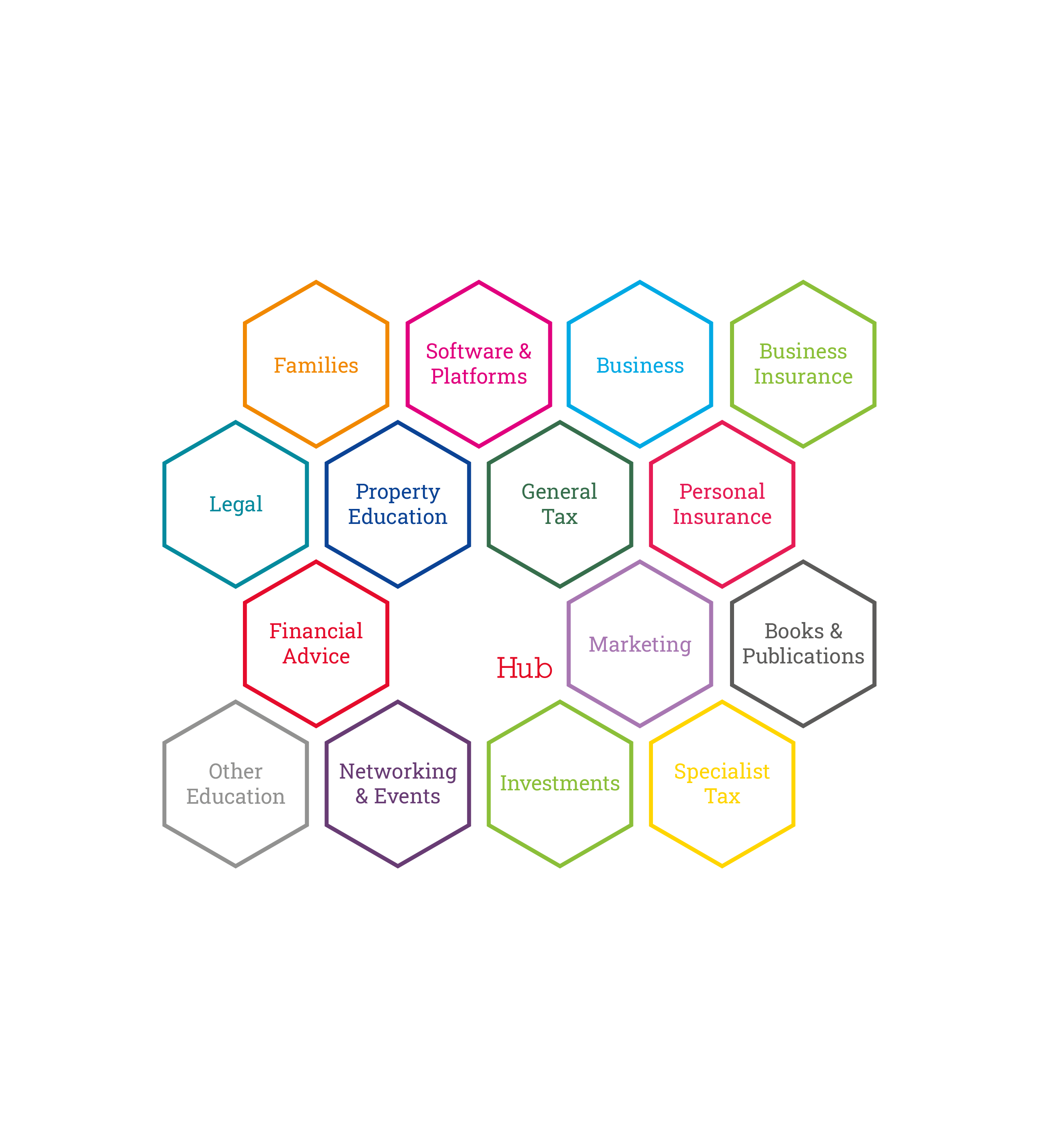 Families

Software & Platforms

Business

Business Insurance

Legal

Property Education

General Tax

Personal Insurance

Financial Advice

Hub

Marketing

Books & Publications

Other Education

Networking & Events

Investments

Specialist Tax